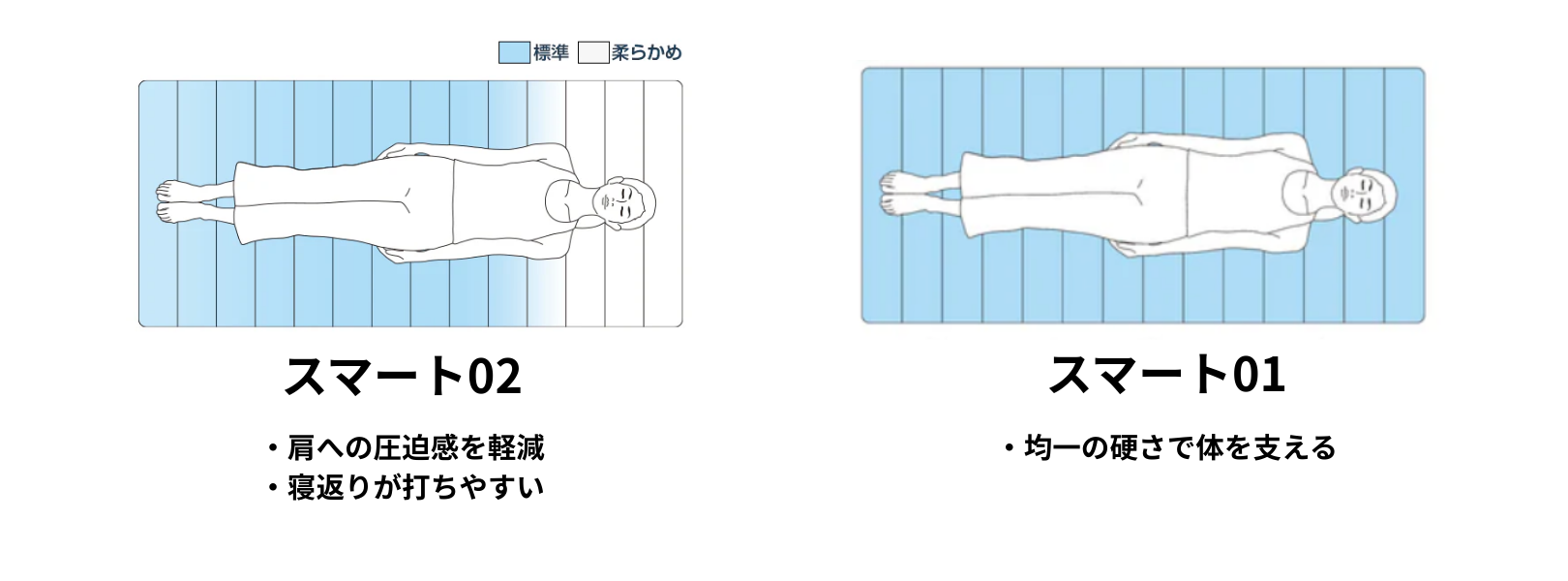 標準 柔らかめ

スマート02

・肩への圧迫感を軽減
・寝返りが打ちやすい

スマート01

・均一の硬さで体を支える